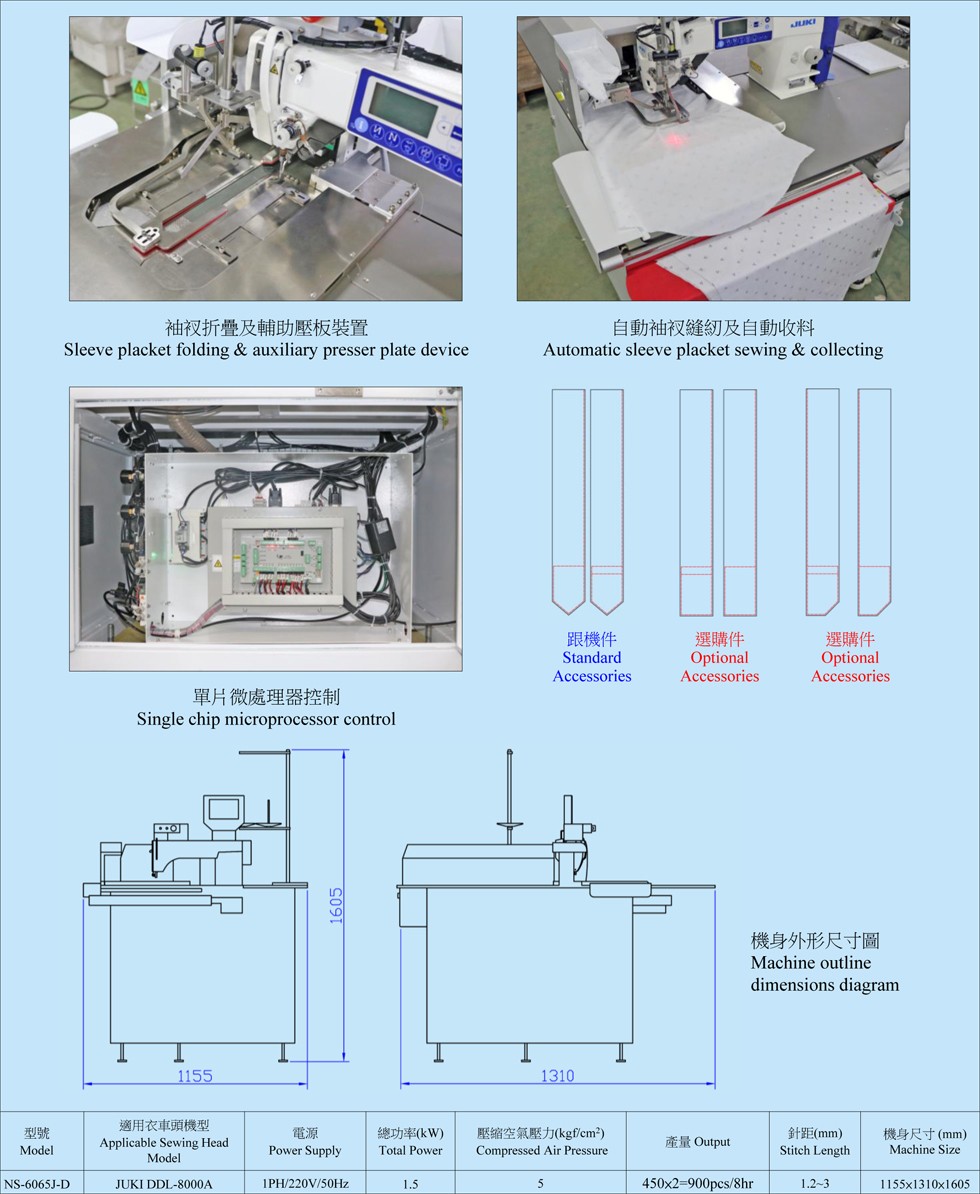 JUKI

袖衩折疊及輔助壓板裝置
Sleeve placket folding & auxiliary presser plate device

自動袖衩縫紉及自動收料
Automatic sleeve placket sewing & collecting

單片微處理器控制
Single chip microprocessor control

跟機件
Standard Accessories

選購件
Optional Accessories

選購件
Optional Accessories

1605

1155

1310

機身外形尺寸圖
Machine outline dimensions diagram

| 型號 Model | 適用衣車頭機型 Applicable Sewing Head Model | 電源 Power Supply | 總功率(kW) Total Power | 壓縮空氣壓力(kgf/cm$^2$) Compressed Air Pressure | 產量 Output | 針距(mm) Stitch Length | 機身尺寸 (mm) Machine Size |
|---|---|---|---|---|---|---|---|
| NS-6065J-D | JUKI DDL-8000A | 1PH/220V/50Hz | 1.5 | 5 | 450x2=900pcs/8hr | 1.2~3 | 1155x1310x1605 |